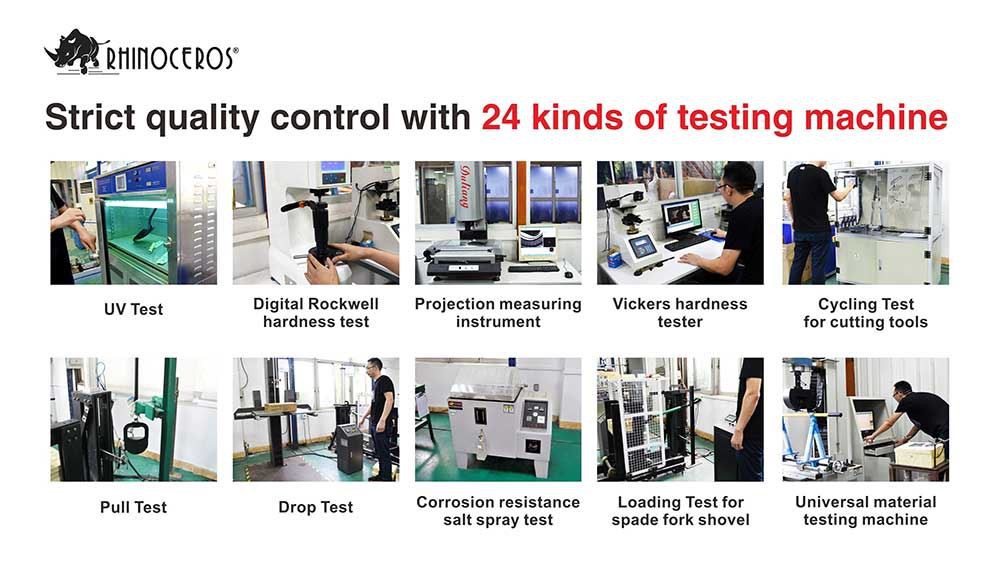 RHINOCEROS®

Strict quality control with 24 kinds of testing machine

UV Test

Digital Rockwell hardness test

Projection measuring instrument

Vickers hardness tester

Cycling Test for cutting tools

Pull Test

Drop Test

Corrosion resistance salt spray test

Loading Test for spade fork shovel

Universal material testing machine